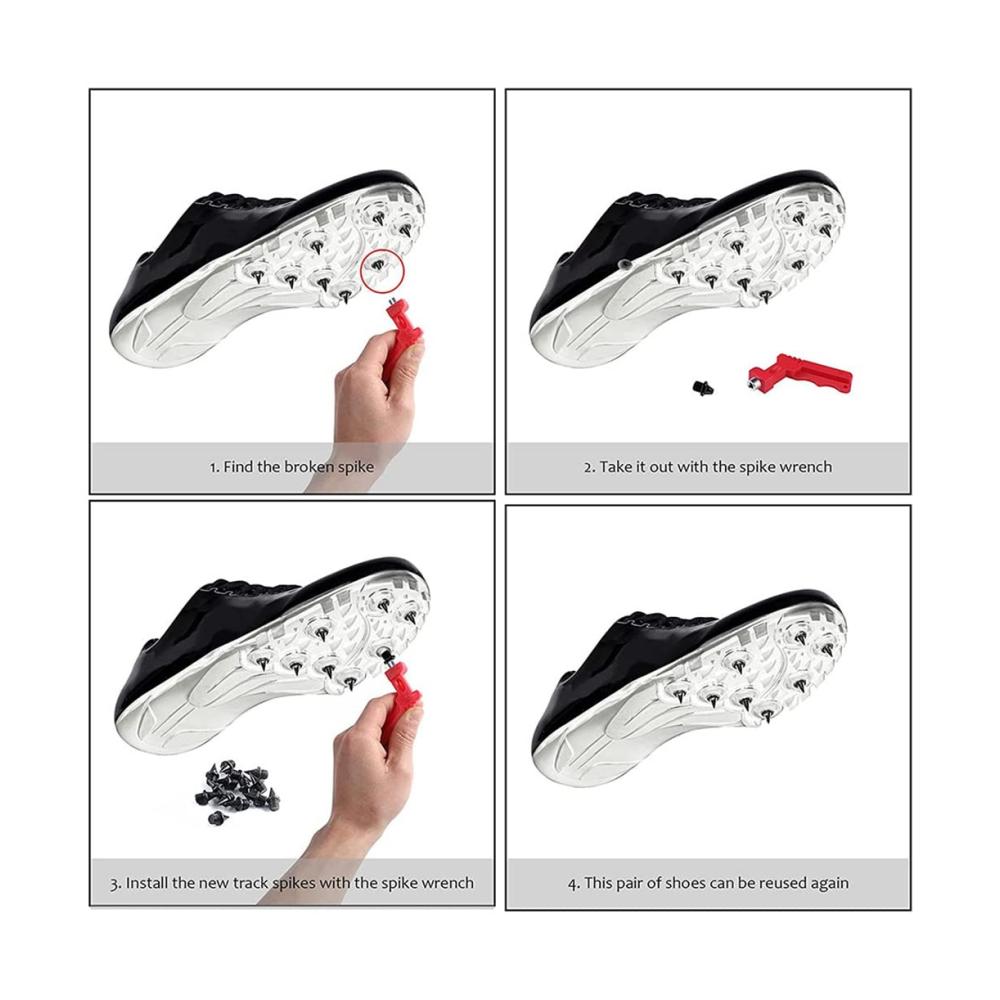 1. Find the broken spike

2. Take it out with the spike wrench

3. Install the new track spikes with the spike wrench

4. This pair of shoes can be reused again