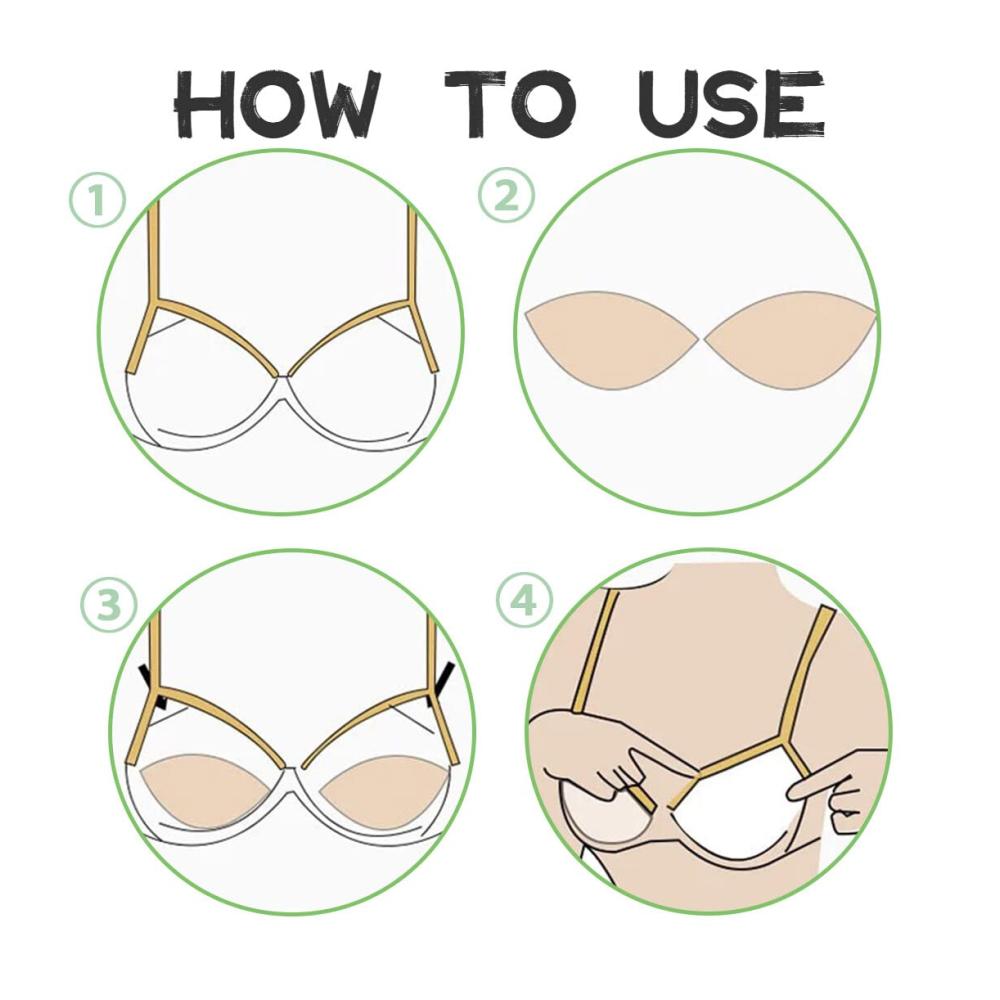 HOW TO USE

1

2

3

4