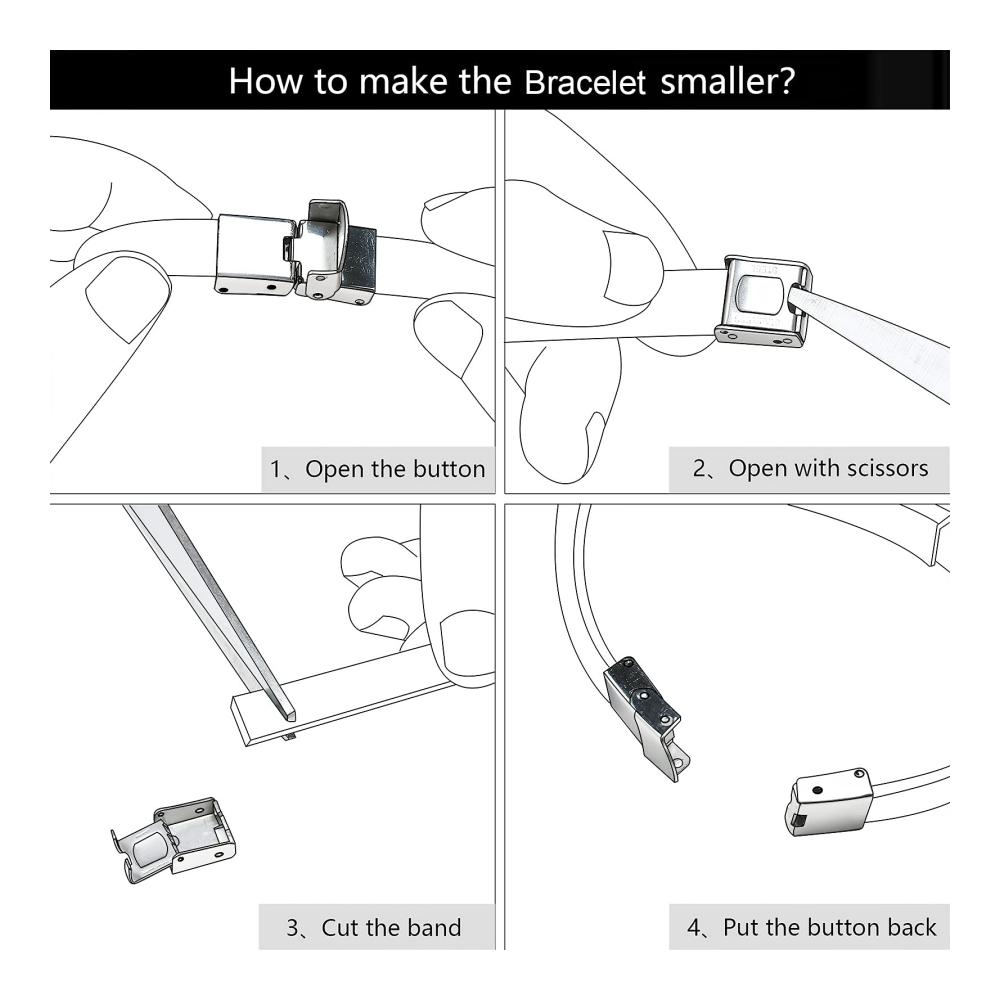 How to make the Bracelet smaller?

1、Open the button

2、Open with scissors

3、Cut the band

4、Put the button back