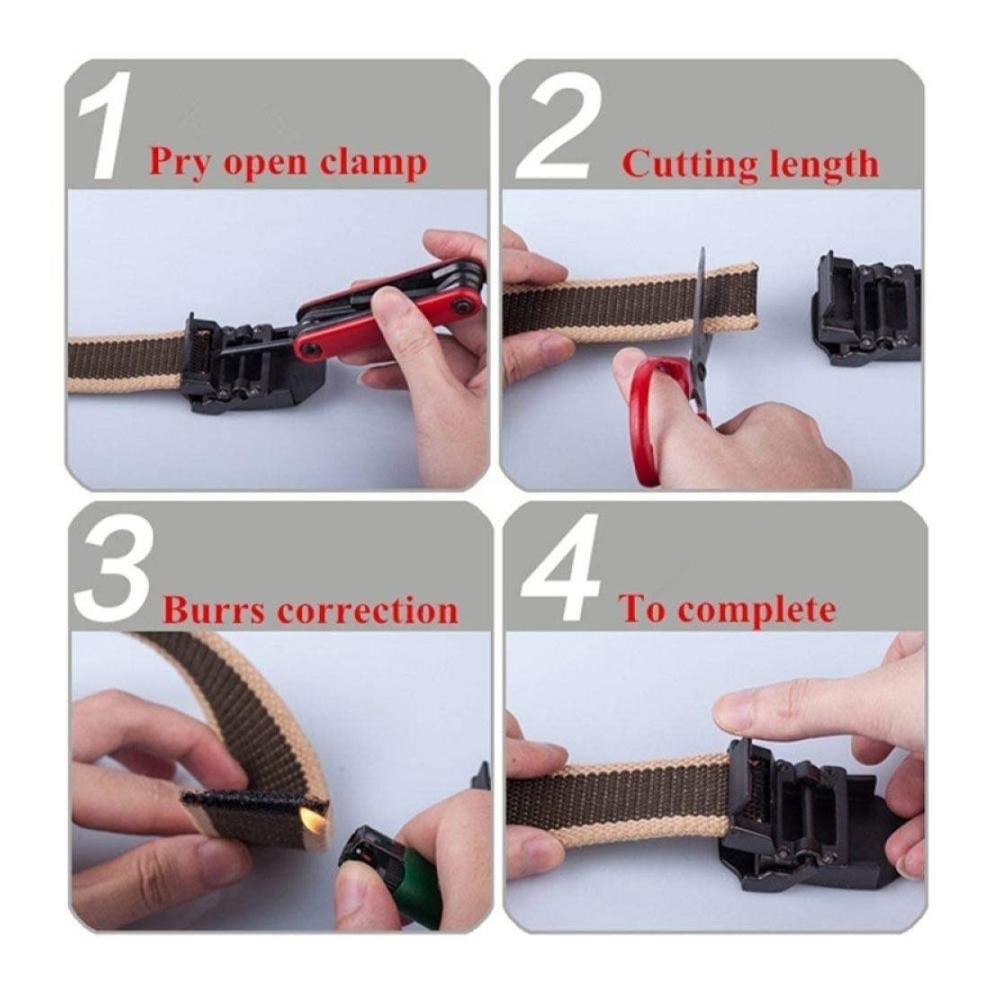 1 Pry open clamp

2 Cutting length

3 Burrs correction

4 To complete