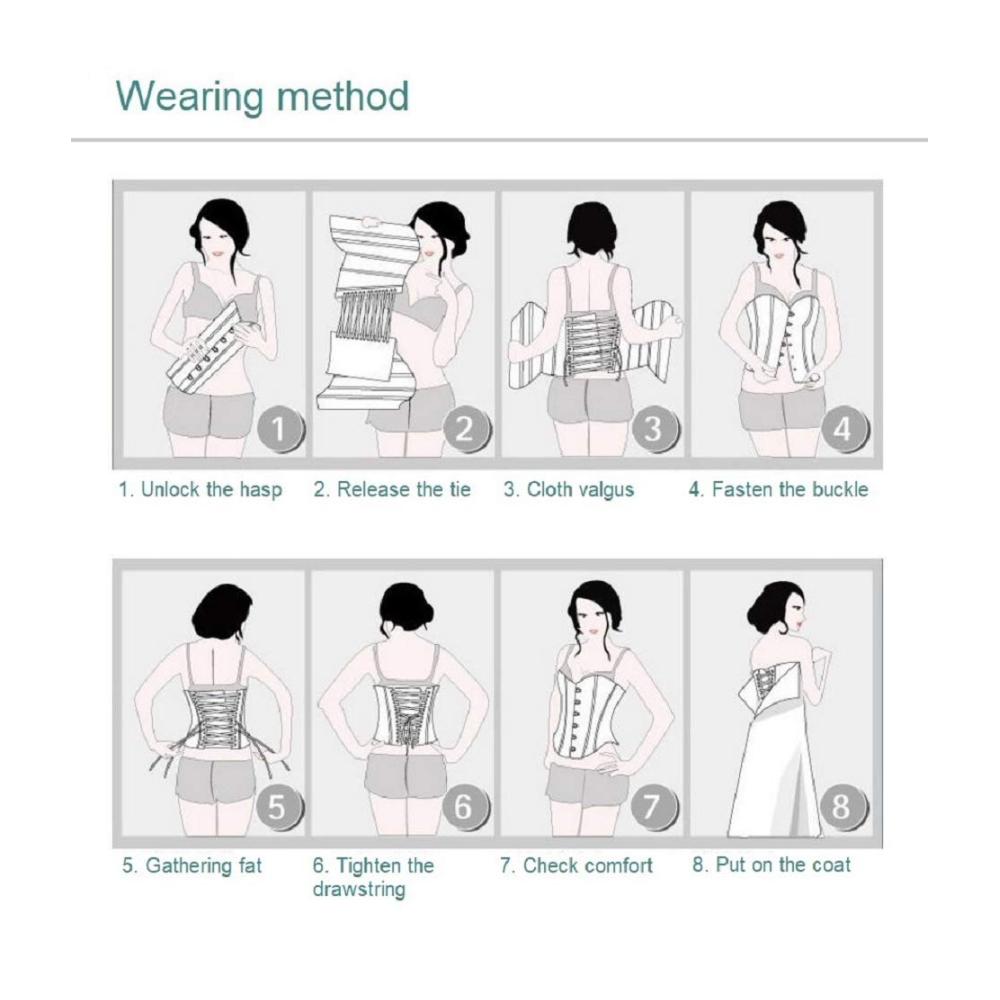 Wearing method

1

2

3

4

1. Unlock the hasp

2. Release the tie

3. Cloth valgus

4. Fasten the buckle

5

6

7

8

5. Gathering fat

6. Tighten the drawstring

7. Check comfort

8. Put on the coat