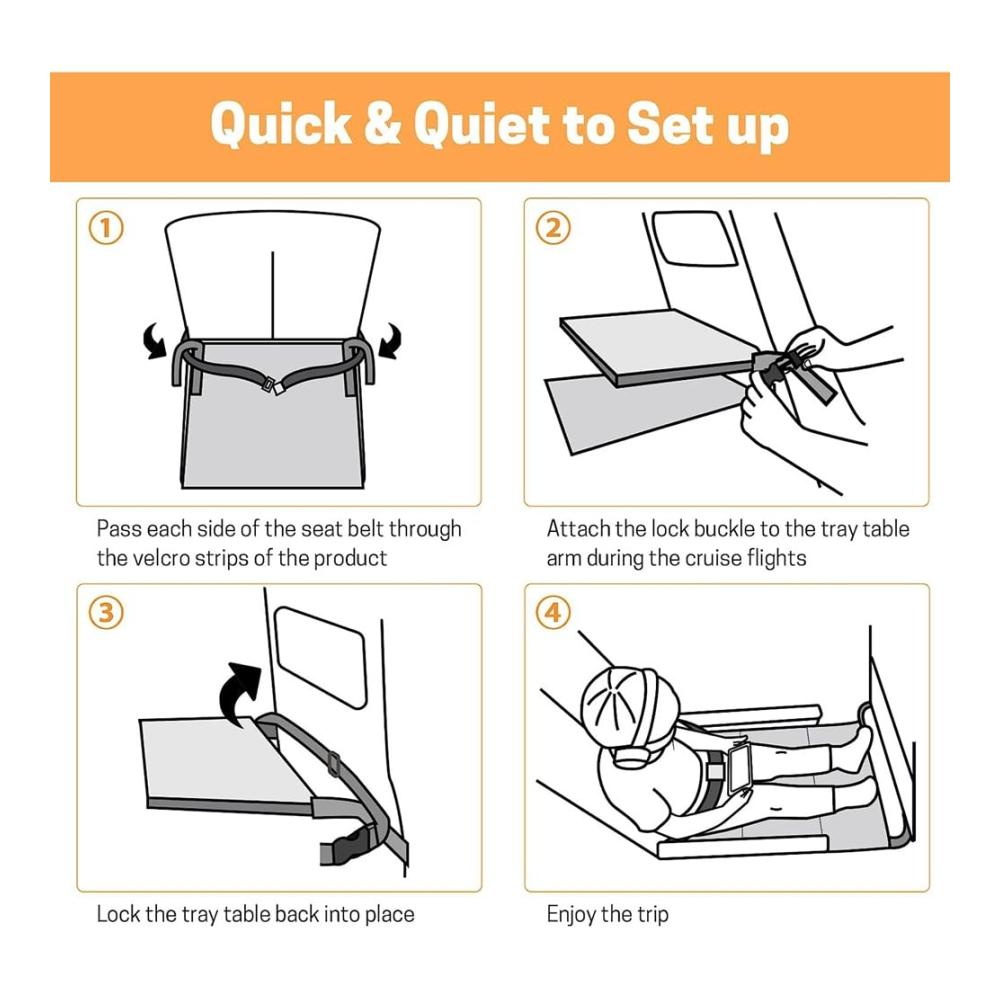 Quick & Quiet to Set up

①

Pass each side of the seat belt through the velcro strips of the product

②

Attach the lock buckle to the tray table arm during the cruise flights

③

Lock the tray table back into place

④

Enjoy the trip