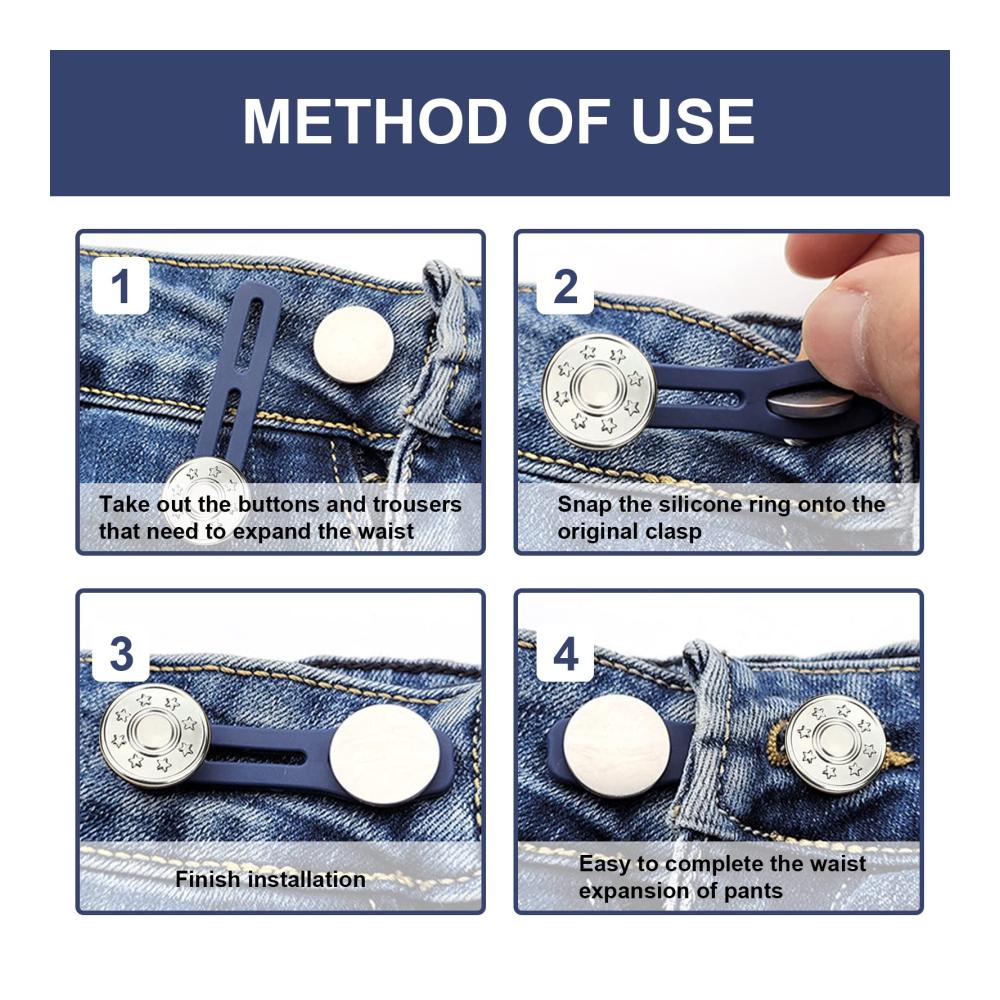 METHOD OF USE

1

Take out the buttons and trousers that need to expand the waist

2

Snap the silicone ring onto the original clasp

3

Finish installation

4

Easy to complete the waist expansion of pants