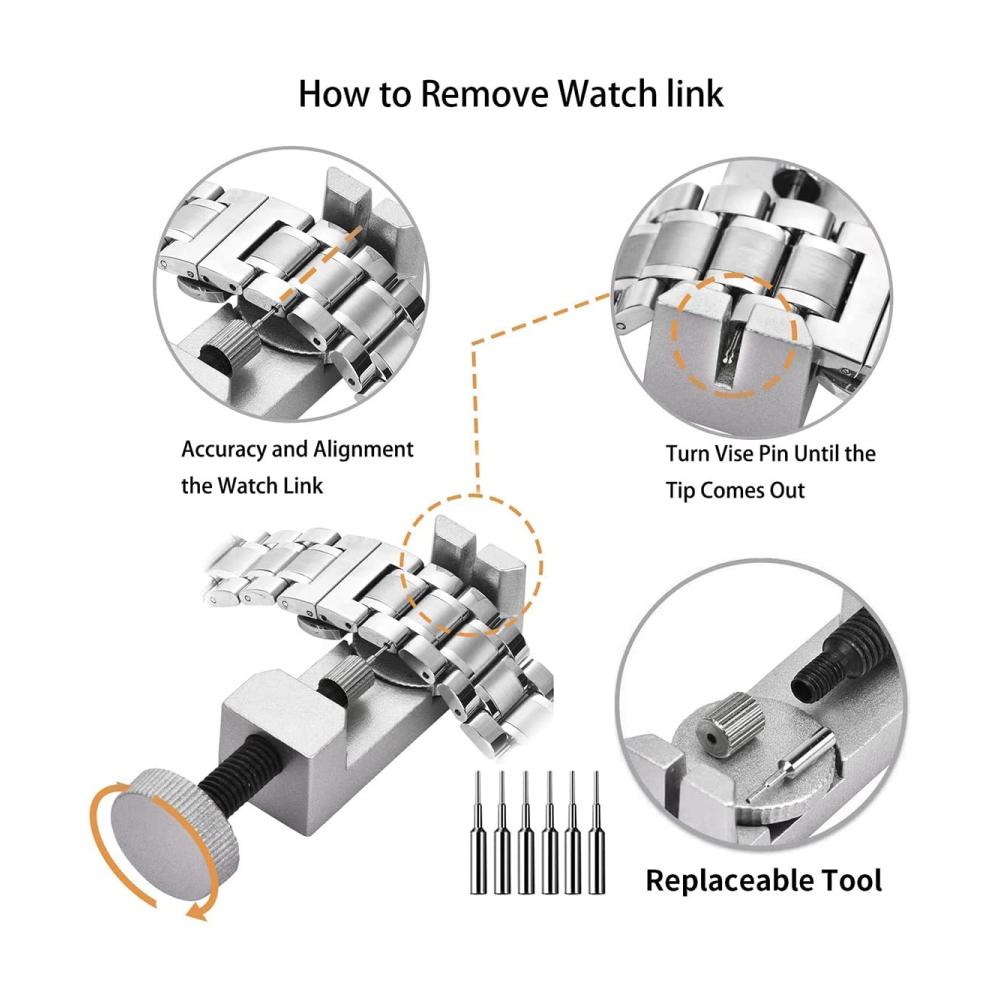 How to Remove Watch link

Accuracy and Alignment the Watch Link

Turn Vise Pin Until the Tip Comes Out

Replaceable Tool