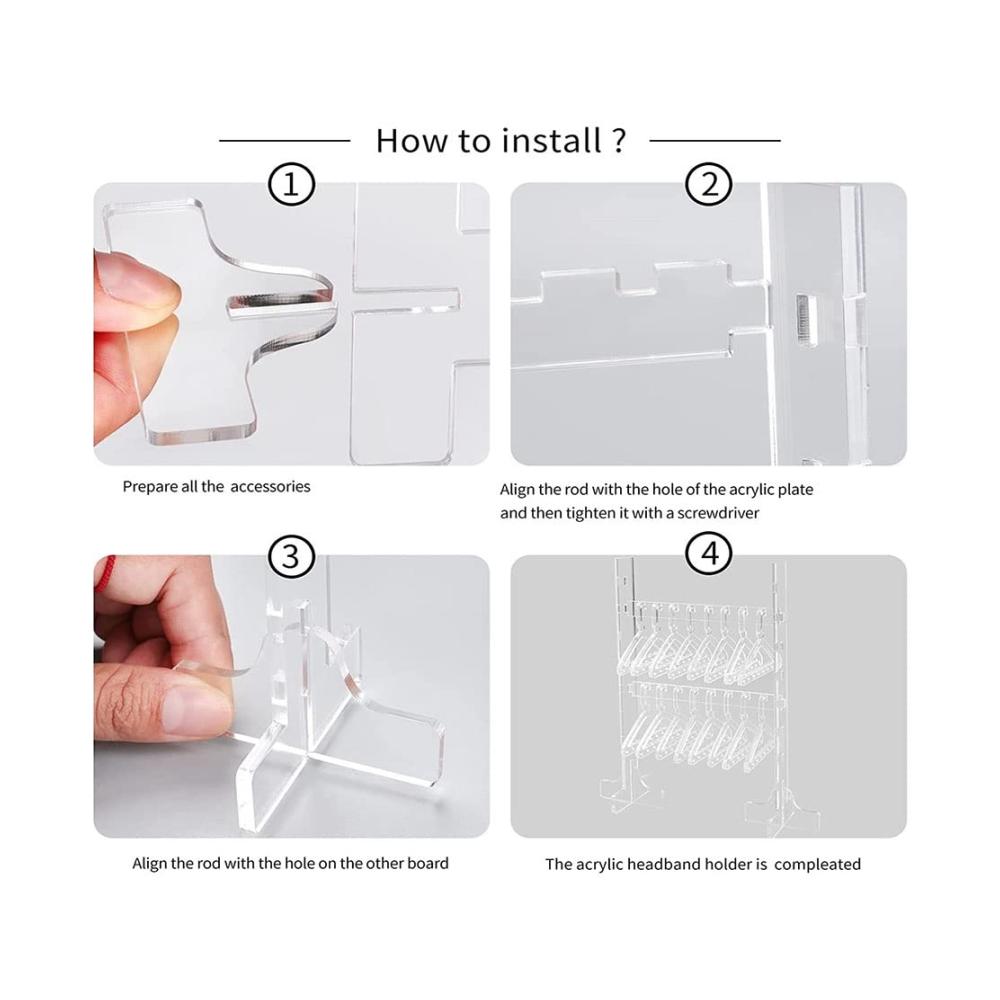 How to install ?

①

Prepare all the accessories

②

Align the rod with the hole of the acrylic plate and then tighten it with a screwdriver

③

Align the rod with the hole on the other board

④

The acrylic headband holder is compleated